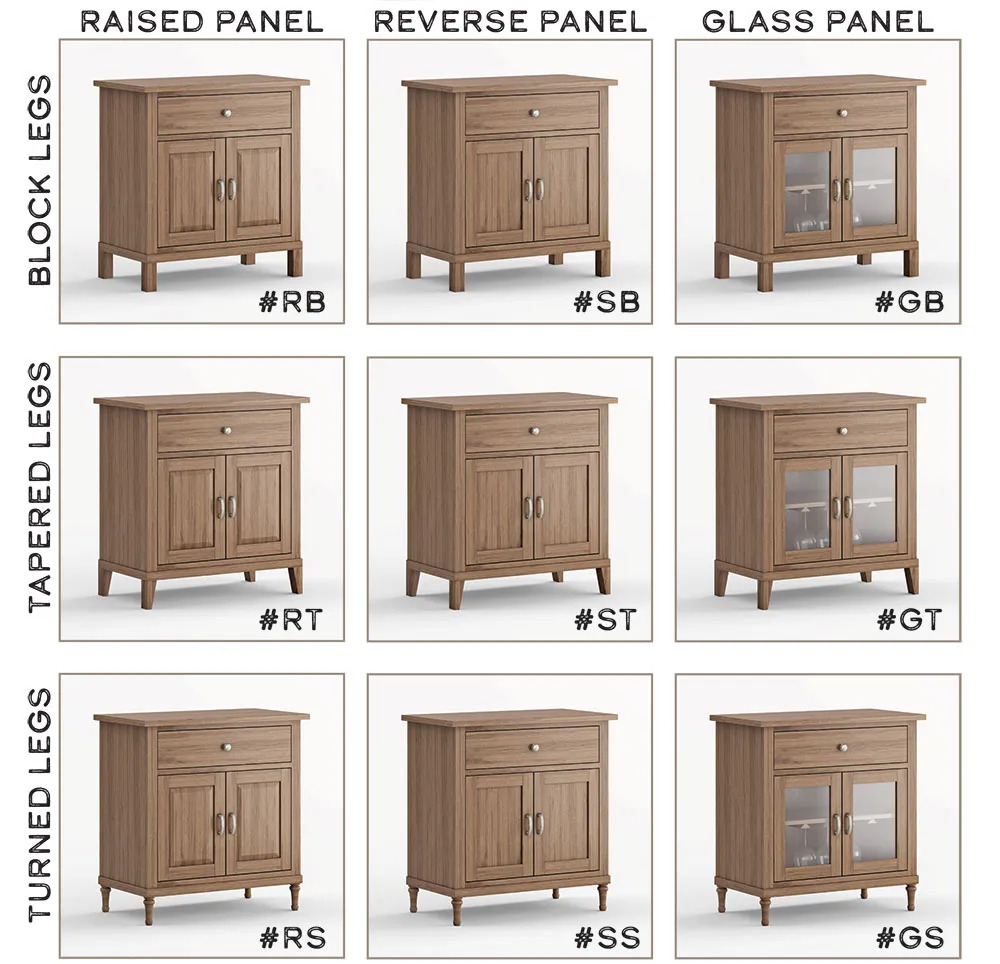 | | RAISED PANEL | REVERSE PANEL | GLASS PANEL |
|---|---|---|---|
| BLOCK LEGS | #RB | #SB | #GB |
| TAPERED LEGS | #RT | #ST | #GT |
| TURNED LEGS | #RS | #SS | #GS |