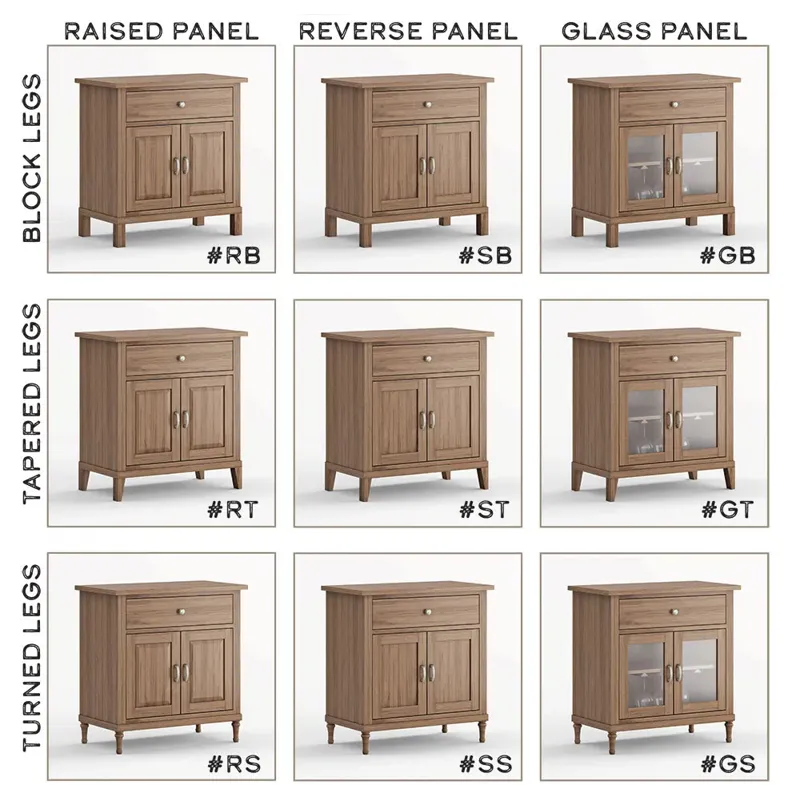 |  | RAISED PANEL | REVERSE PANEL | GLASS PANEL |
|---|---|---|---|
| BLOCK LEGS | #RB | #SB | #GB |
| TAPERED LEGS | #RT | #ST | #GT |
| TURNED LEGS | #RS | #SS | #GS |